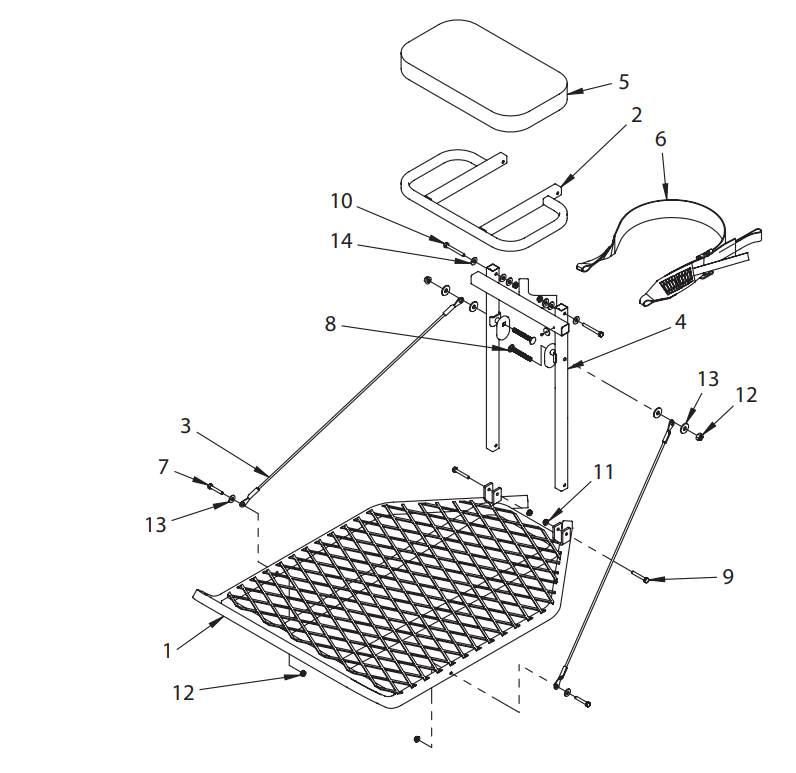 5
2
6
10
14
8
4
13
12
3
7
13
11
9
1
12